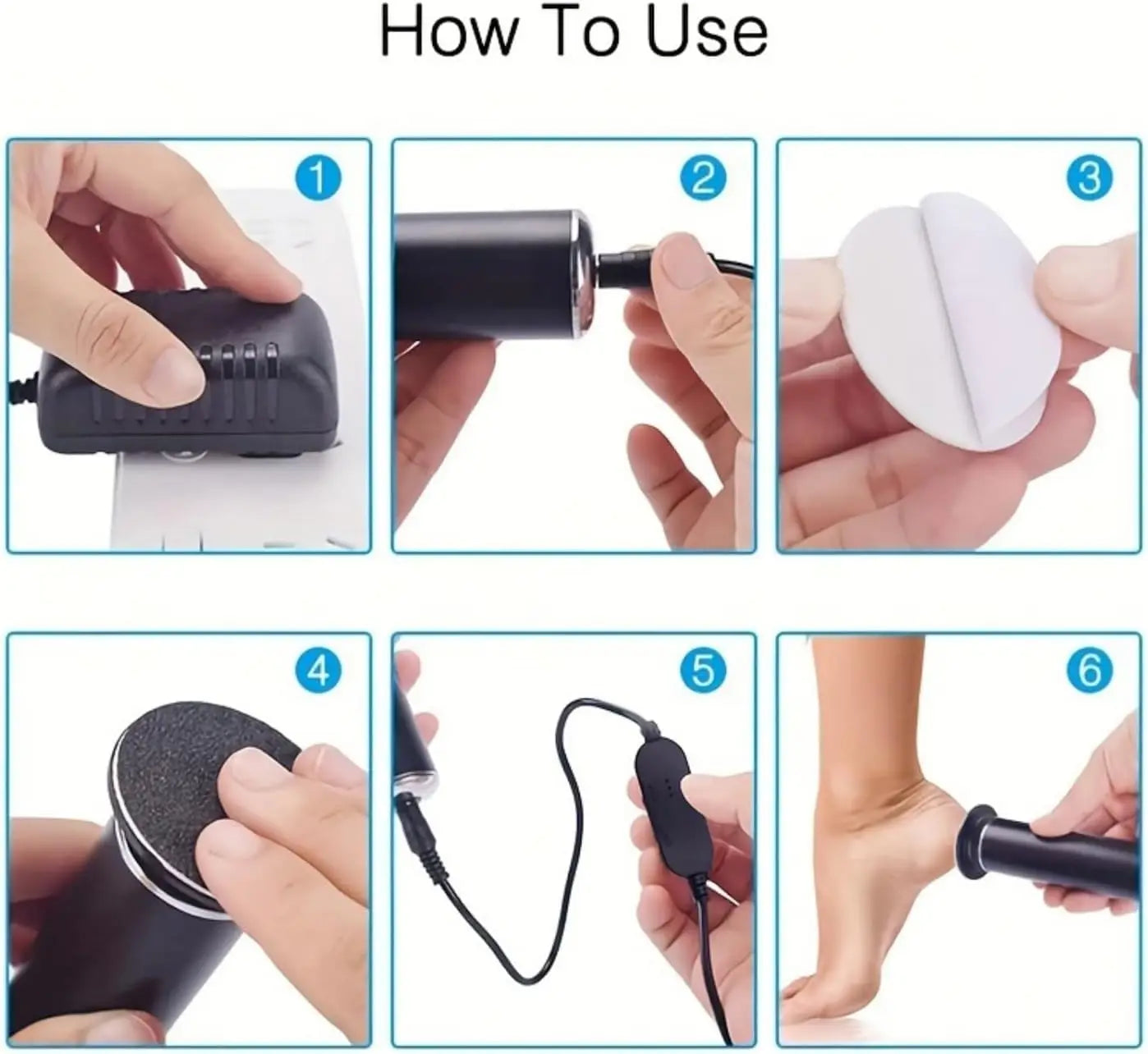 How To Use

1

2

3

4

5

6