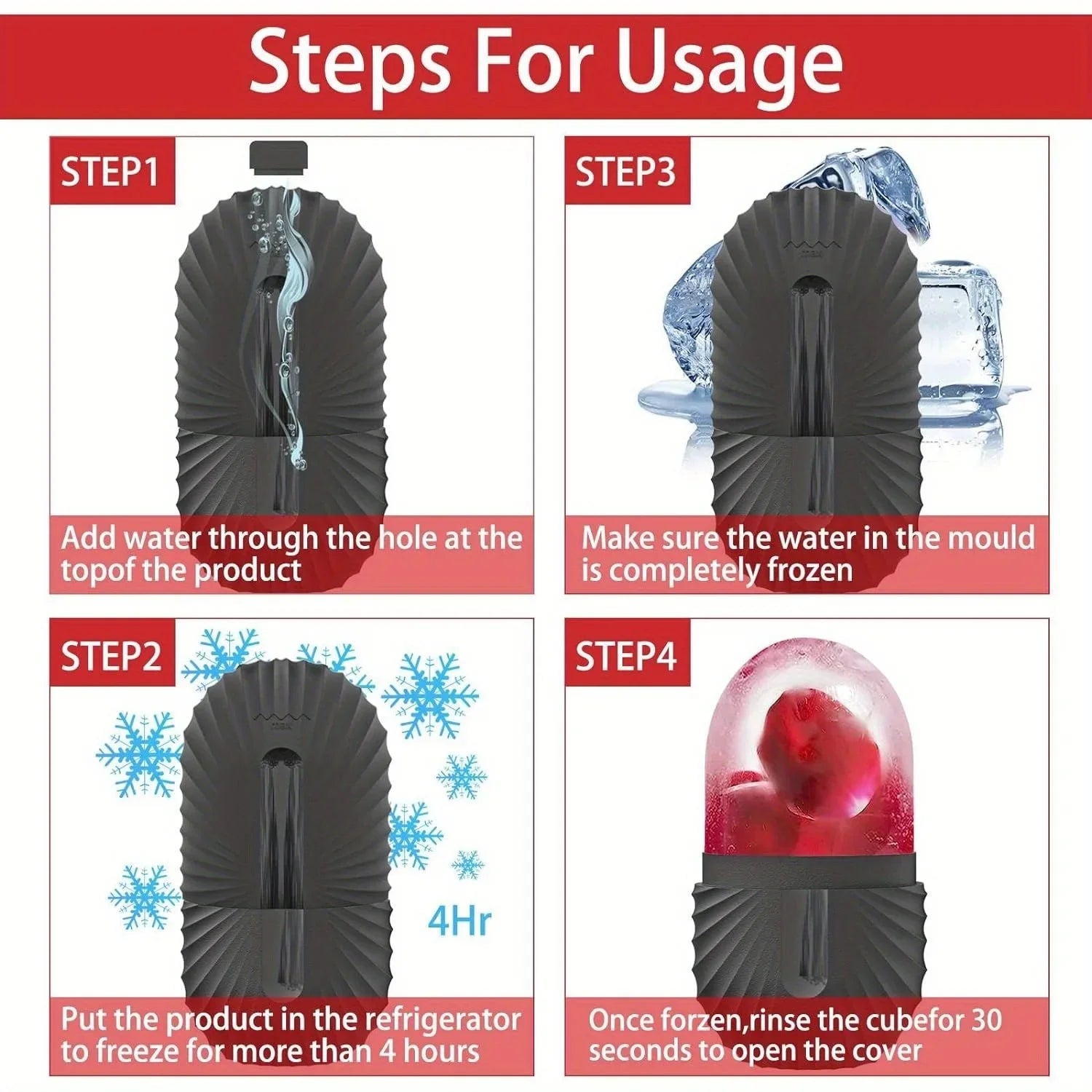 Steps For Usage

STEP1

Add water through the hole at the topof the product

STEP3

Make sure the water in the mould is completely frozen

STEP2

4Hr

Put the product in the refrigerator to freeze for more than 4 hours

STEP4

Once forzen,rinse the cubefor 30 seconds to open the cover